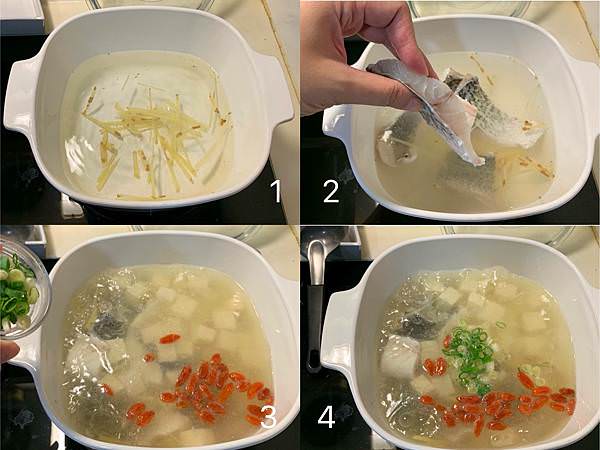 1

2

3

4